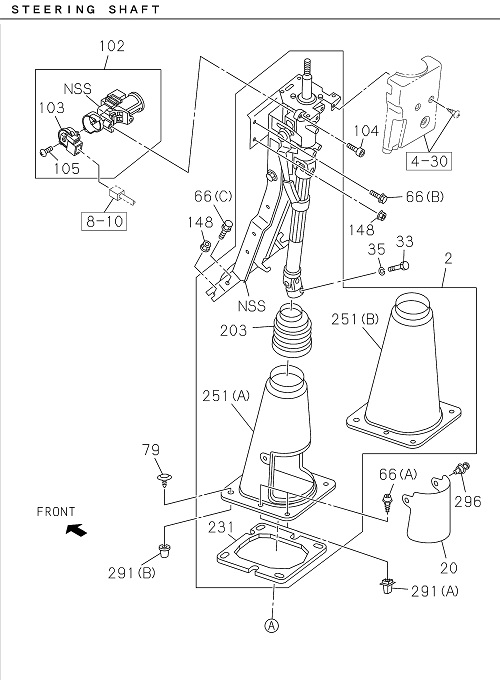 STEERING SHAFT

102
NSS
103
105
8-10
104
4-30
66(C)
148
66(B)
148
35
33
2
NSS
203
251(B)
251(A)
79
66(A)
296
FRONT
231
20
291(B)
291(A)
A